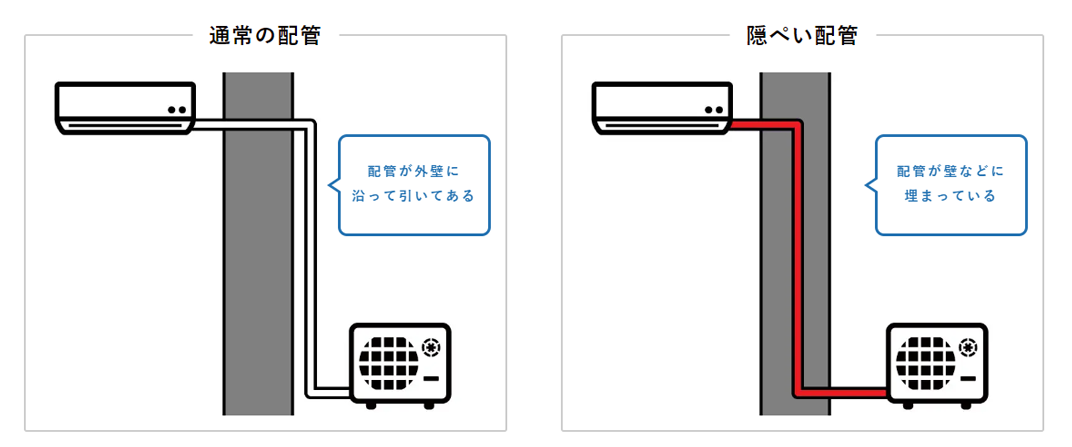 通常の配管

配管が外壁に沿って引いてある

隠ぺい配管

配管が壁などに埋まっている