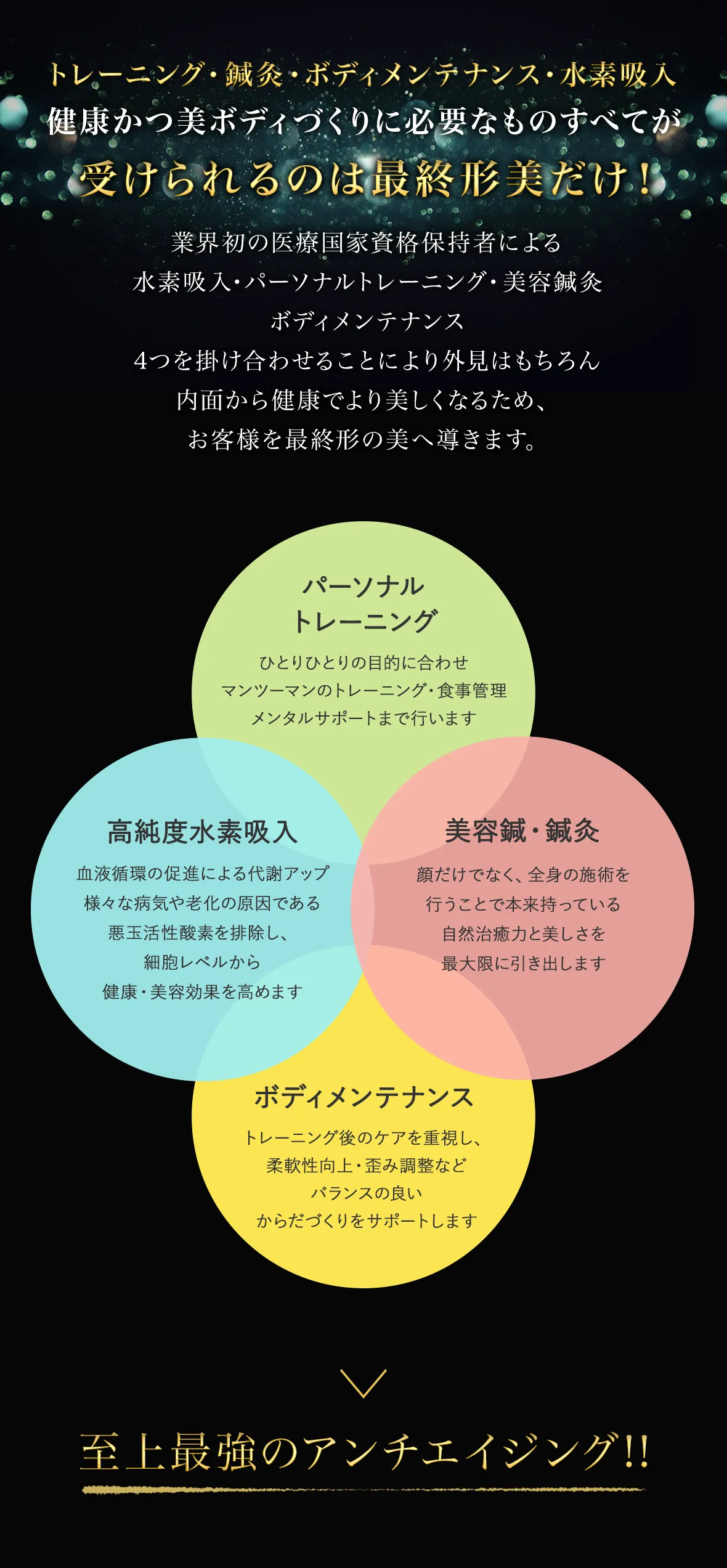 トレーニング・鍼灸・ボディメンテナンス・水素吸入
健康かつ美ボディづくりに必要なものすべてが
受けられるのは最終形美だけ！

業界初の医療国家資格保持者による
水素吸入・パーソナルトレーニング・美容鍼灸
ボディメンテナンス
4つを掛け合わせることにより外見はもちろん
内面から健康でより美しくなるため、
お客様を最終形の美へ導きます。

パーソナル
トレーニング

ひとりひとりの目的に合わせ
マンツーマンのトレーニング・食事管理
メンタルサポートまで行います

高純度水素吸入

血液循環の促進による代謝アップ
様々な病気や老化の原因である
悪玉活性酸素を排除し、
細胞レベルから
健康・美容効果を高めます

美容鍼・鍼灸

顔だけでなく、全身の施術を
行うことで本来持っている
自然治癒力と美しさを
最大限に引き出します

ボディメンテナンス

トレーニング後のケアを重視し、
柔軟性向上・歪み調整など
バランスの良い
からだづくりをサポートします

至上最強のアンチエイジング!!